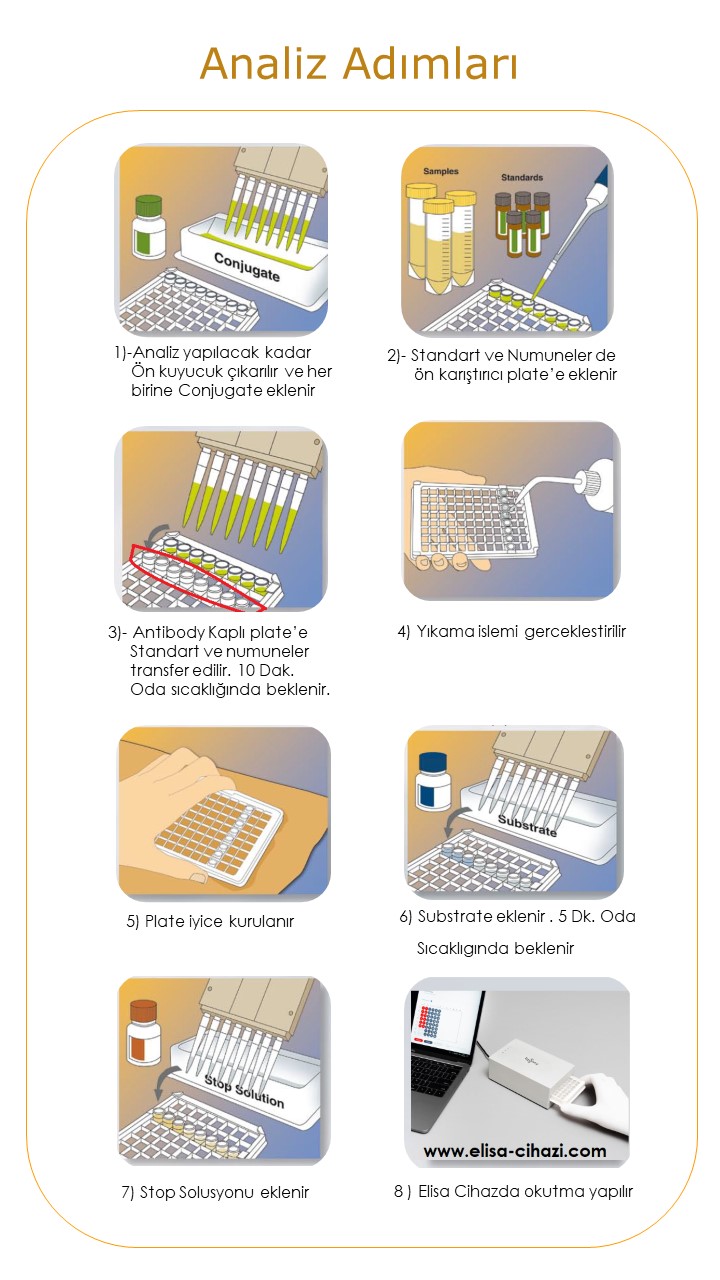 Analiz Adımları

Conjugate

1)-Analiz yapılacak kadar Ön kuyucuk çıkarılır ve her birine Conjugate eklenir

Samples

Standards

2)- Standart ve Numuneler de ön karıştırıcı plate'e eklenir

3)- Antibody Kaplı plate'e Standart ve numuneler transfer edilir. 10 Dak. Oda sıcaklığında beklenir.

4) Yıkama islemi gerceklestirilir

5) Plate iyice kurulanır

Substrate

6) Substrate eklenir . 5 Dk. Oda Sıcaklıgında beklenir

Stop Solution

7) Stop Solusyonu eklenir

www.elisa-cihazi.com

8 ) Elisa Cihazda okutma yapılır